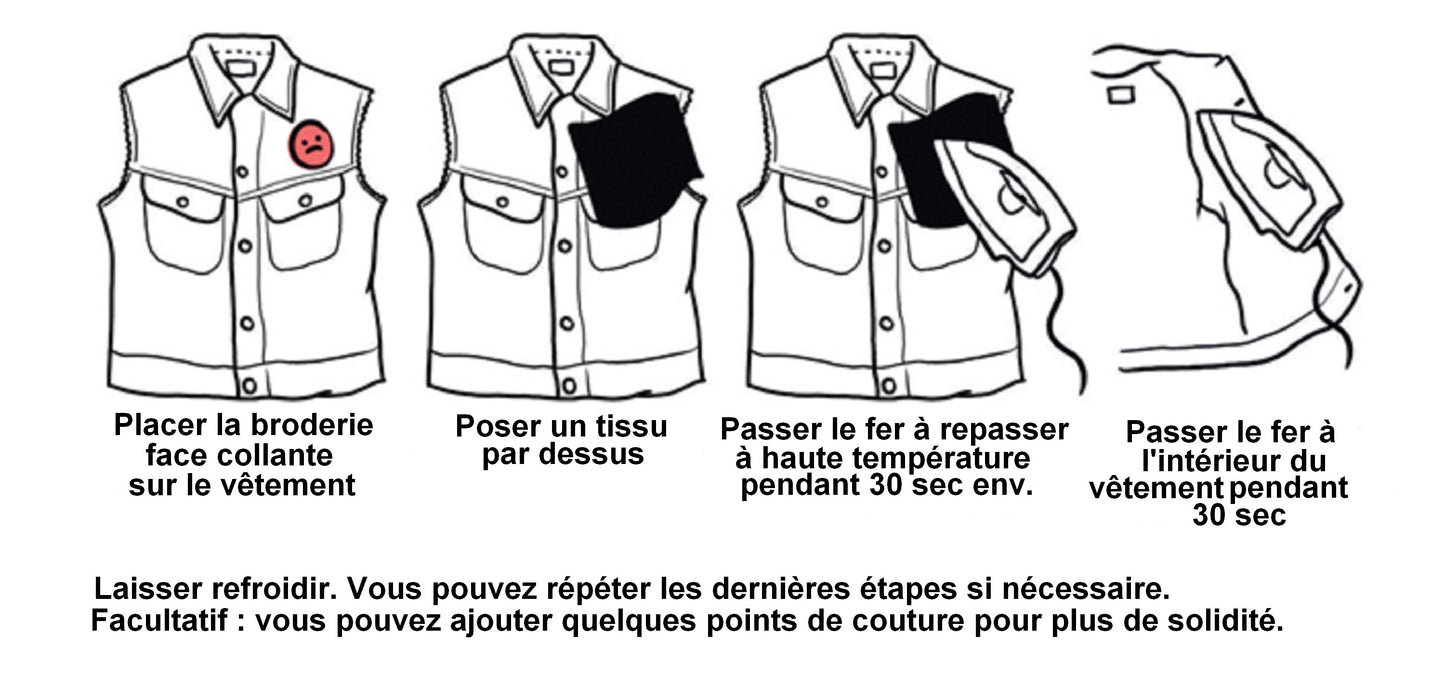 Placer la broderie face collante sur le vêtement

Poser un tissu par dessus

Passer le fer à repasser à haute température pendant 30 sec env.

Passer le fer à l'intérieur du vêtement pendant 30 sec

Laisser refroidir. Vous pouvez répéter les dernières étapes si nécessaire.
Facultatif : vous pouvez ajouter quelques points de couture pour plus de solidité.