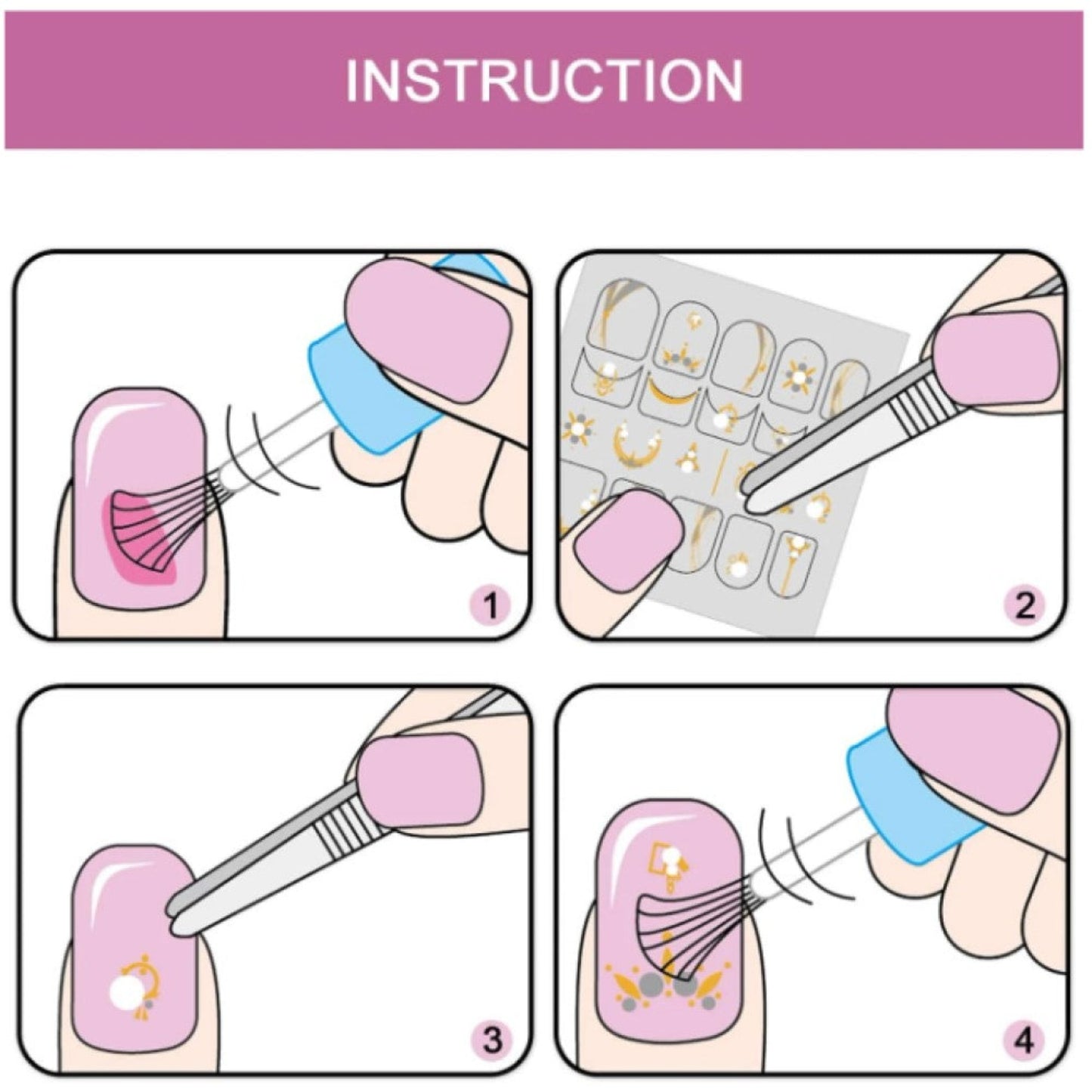 INSTRUCTION

1

2

3

4