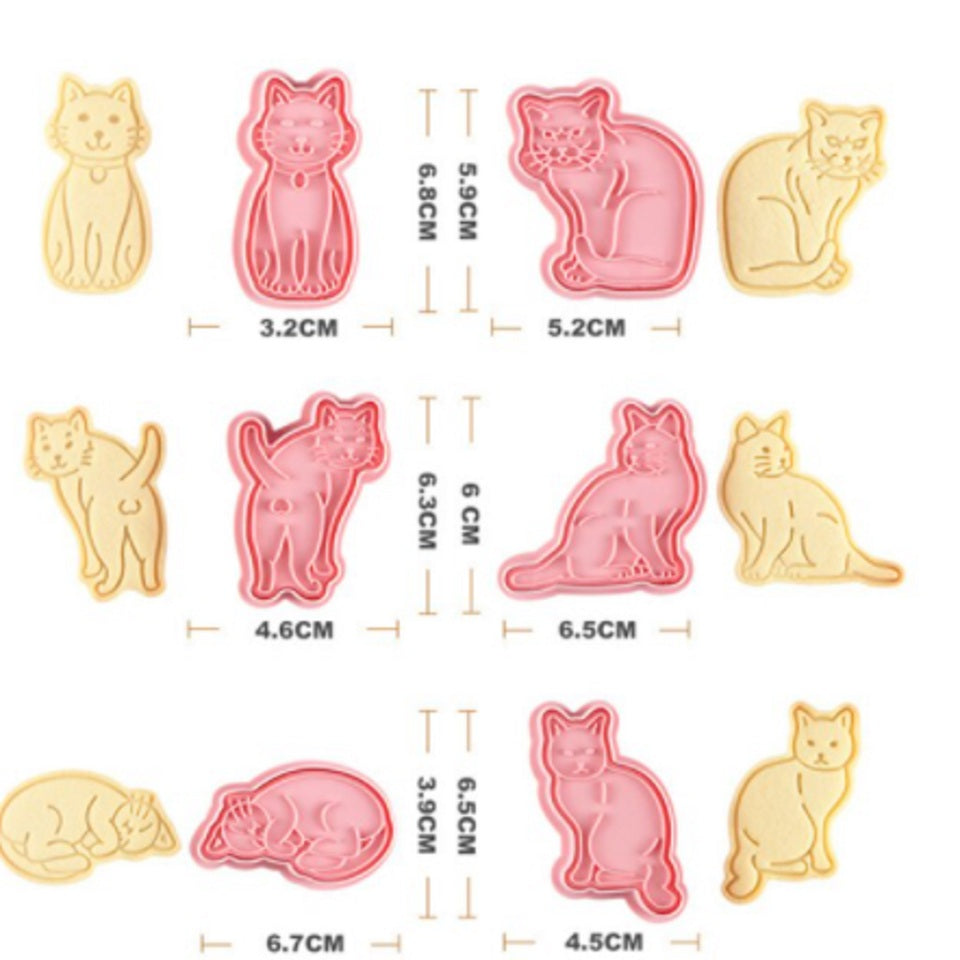 6.8CM
5.9CM
3.2CM
5.2CM
6.3CM
6 CM
4.6CM
6.5CM
3.9CM
6.5CM
6.7CM
4.5CM